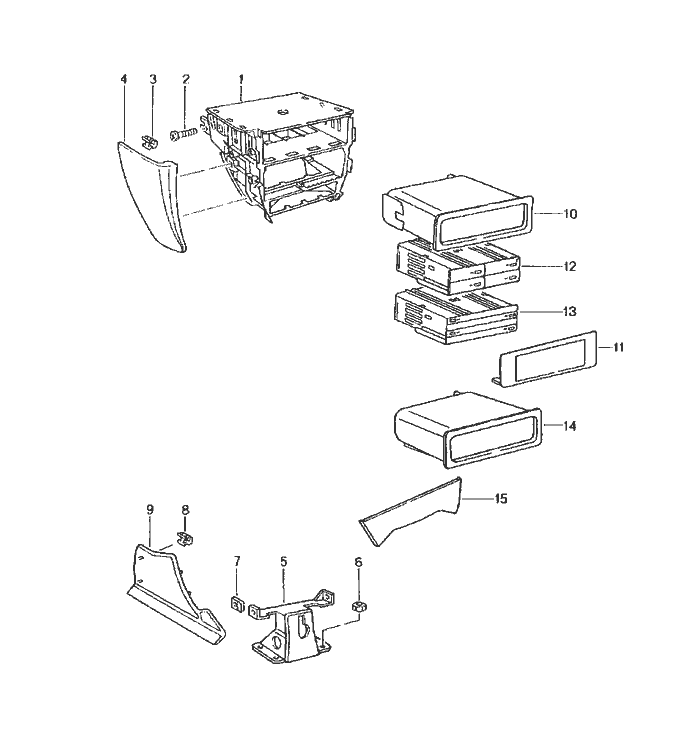 4
3
2
1
10
12
13
11
14
15
9
8
7
5
6